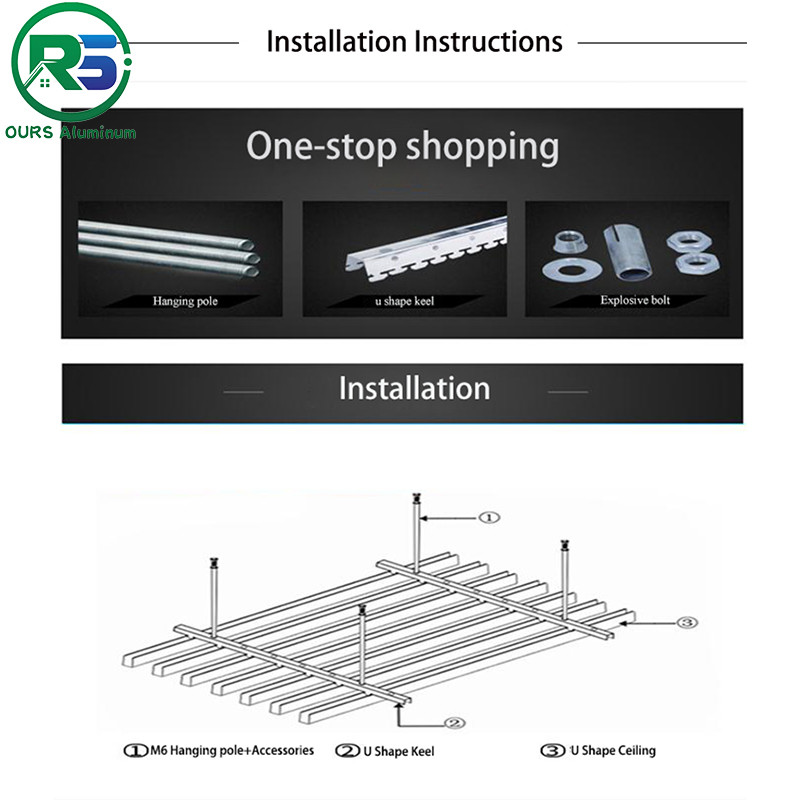 RS
OURS Aluminum

Installation Instructions

One-stop shopping

Hanging pole

u shape keel

Explosive bolt

Installation

①

③

②

① M6 Hanging pole+Accessories ② U Shape Keel ③ U Shape Ceiling